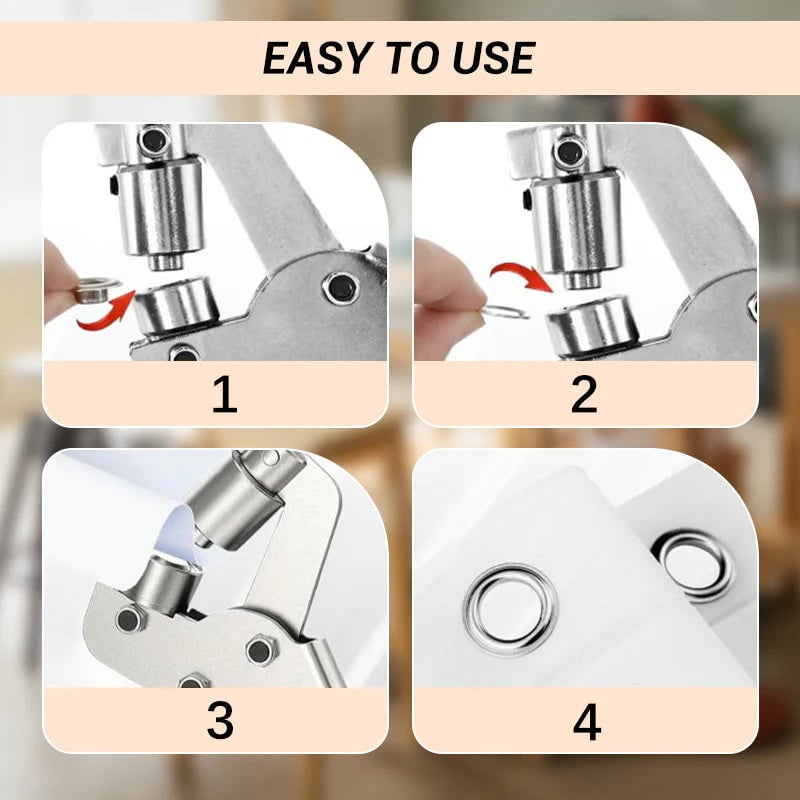 EASY TO USE

1

2

3

4