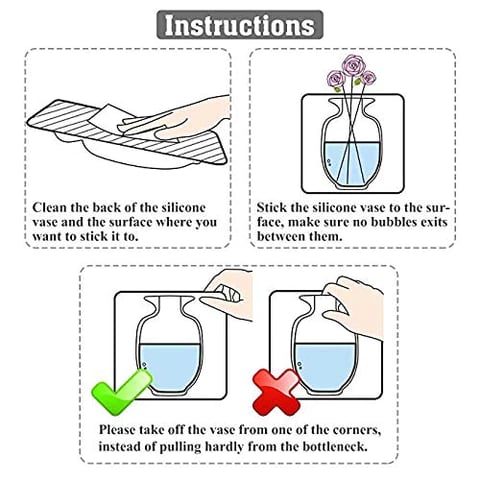 Instructions

Clean the back of the silicone vase and the surface where you want to stick it to.

Stick the silicone vase to the surface, make sure no bubbles exits between them.

Please take off the vase from one of the corners, instead of pulling hardly from the bottleneck.