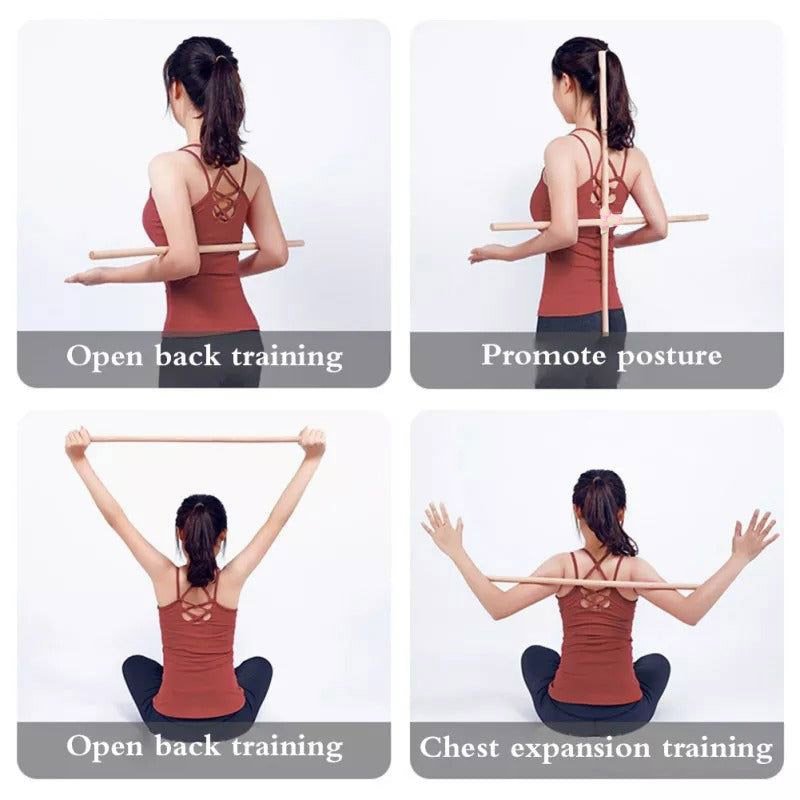 Open back training

Promote posture

Open back training

Chest expansion training