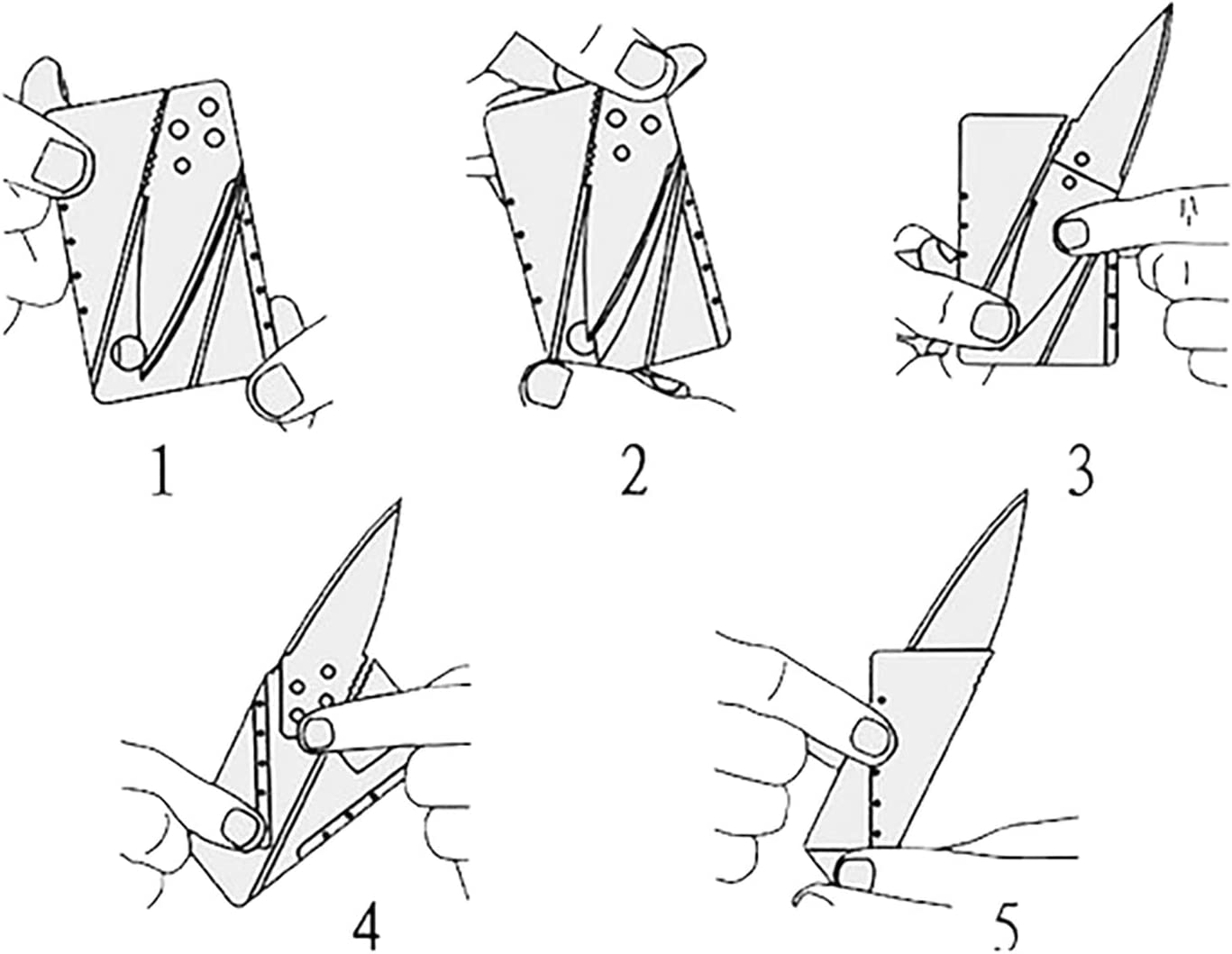 1

2

3

4

5